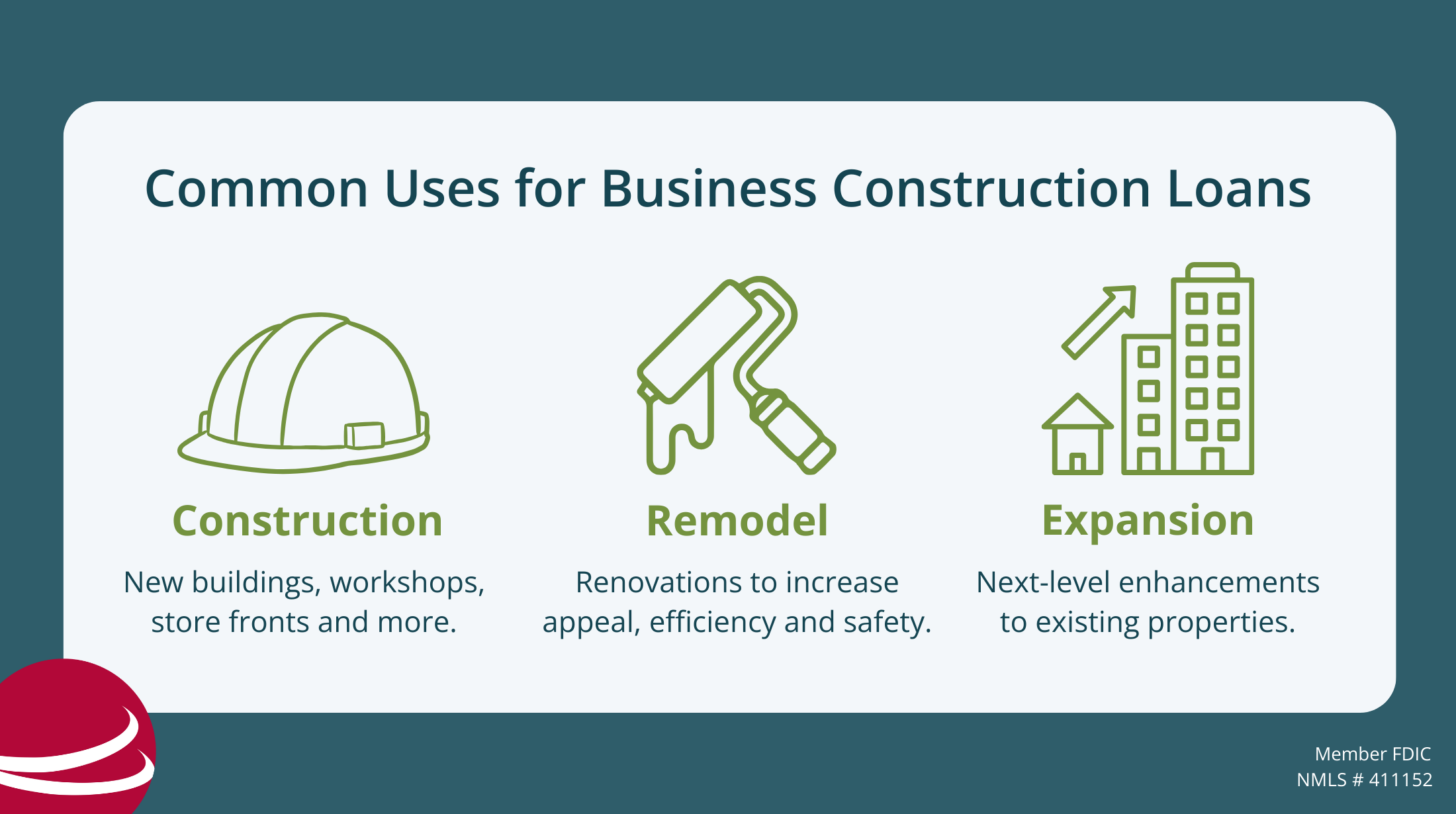 Common Uses for Business Construction Loans

Construction

New buildings, workshops, store fronts and more.

Remodel

Renovations to increase appeal, efficiency and safety.

Expansion

Next-level enhancements to existing properties.

Member FDIC
NMLS # 411152